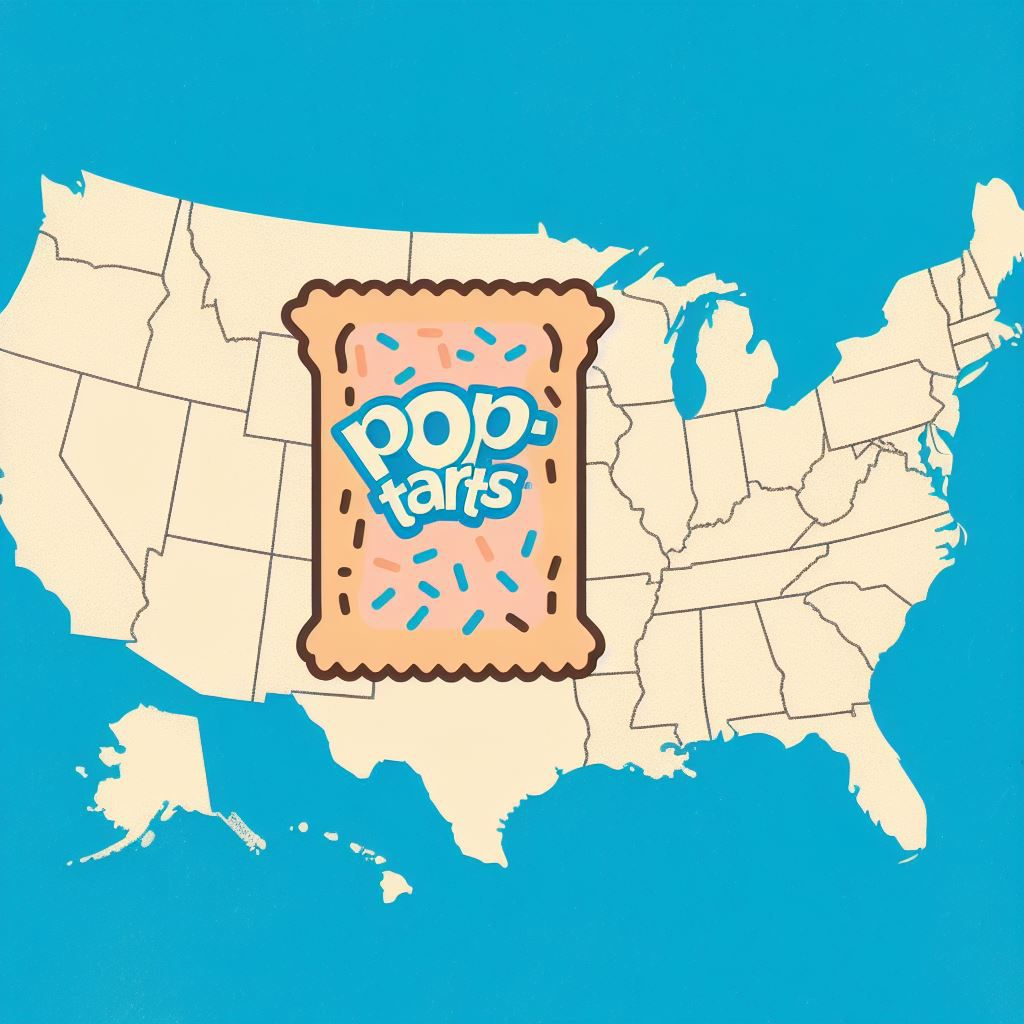 pop-tarts